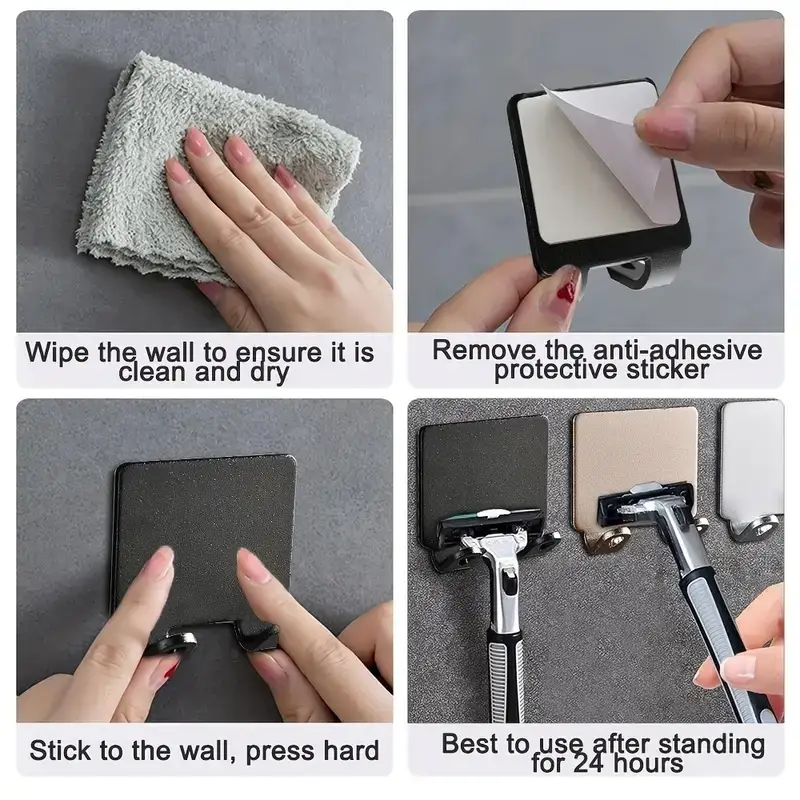 Wipe the wall to ensure it is clean and dry

Remove the anti-adhesive protective sticker

Stick to the wall, press hard

Best to use after standing for 24 hours